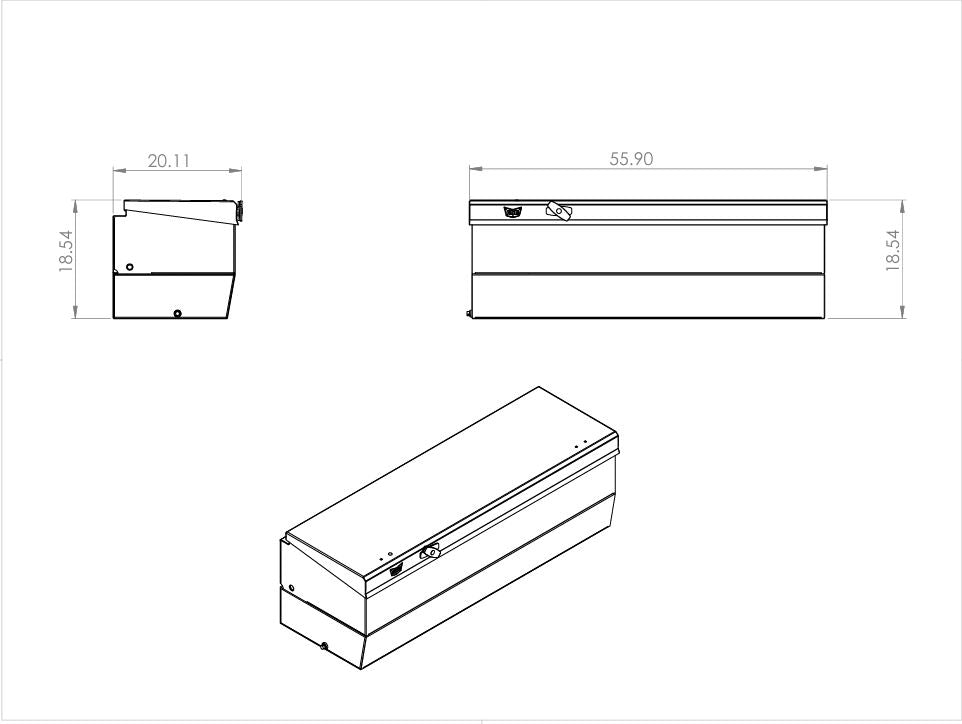 20.11

18.54

55.90

18.54